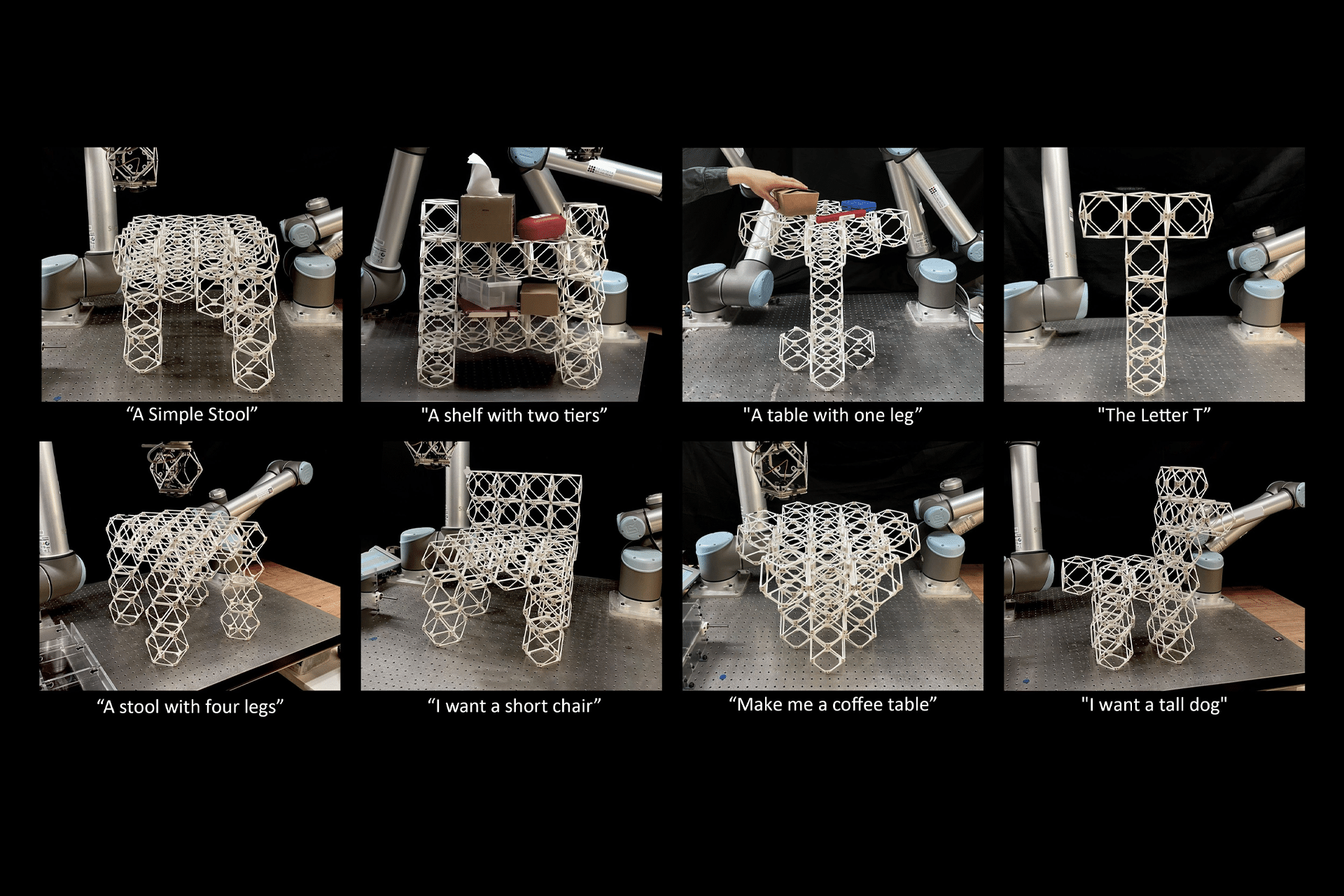 “A Simple Stool”

"A shelf with two tiers”

"A table with one leg”

"The Letter T”

“A stool with four legs”

“I want a short chair”

“Make me a coffee table”

"I want a tall dog"